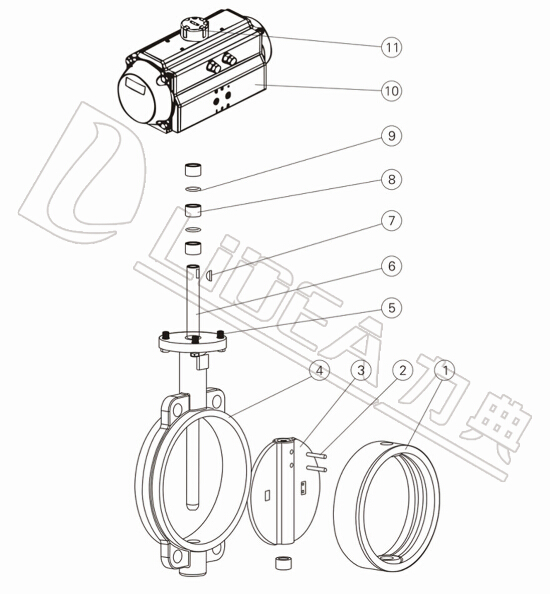 11
10
9
8
7
6
5
4
3
2
1
LiDEA 力典