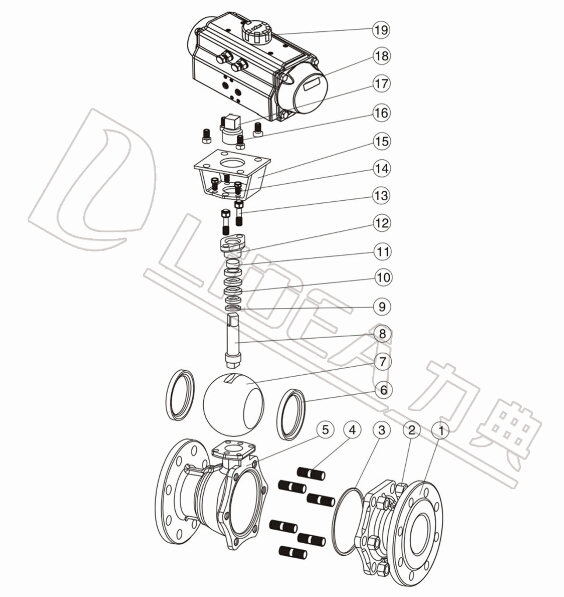 19
18
17
16
15
14
13
12
11
10
9
8
7
6
5
4
3
2
1
LIDEA 力典